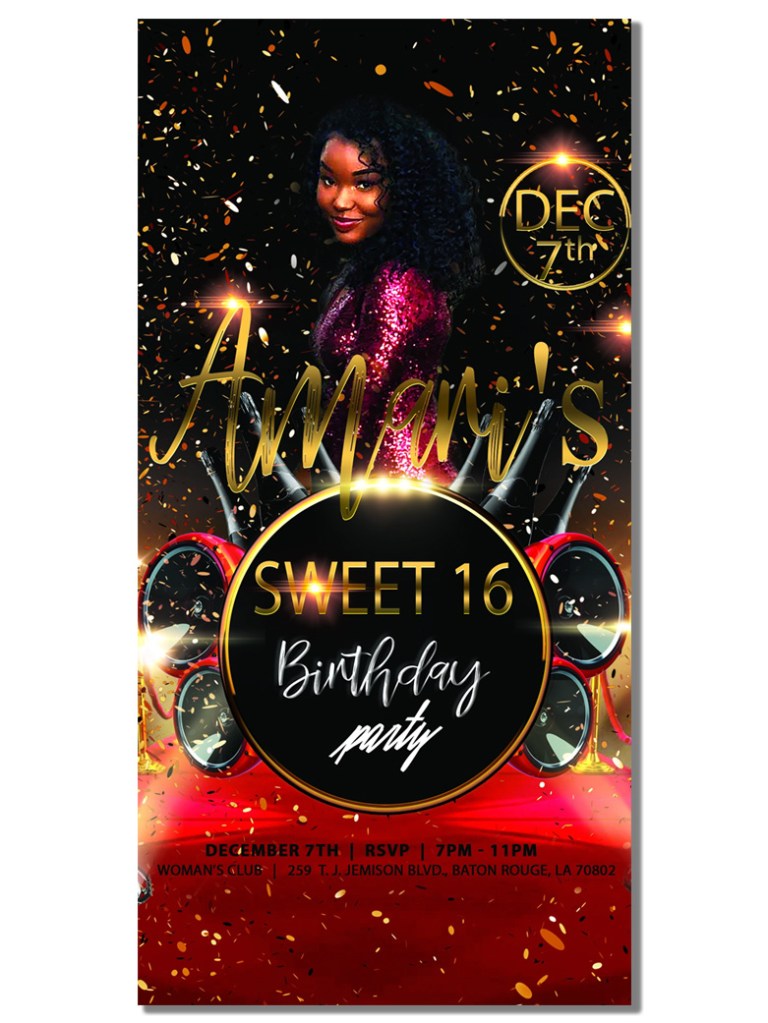 DEC 7th

Amari's

SWEET 16

Birthday party

DECEMBER 7TH | RSVP | 7PM - 11PM

WOMAN'S CLUB | 259 T. J. JEMISON BLVD., BATON ROUGE, LA 70802